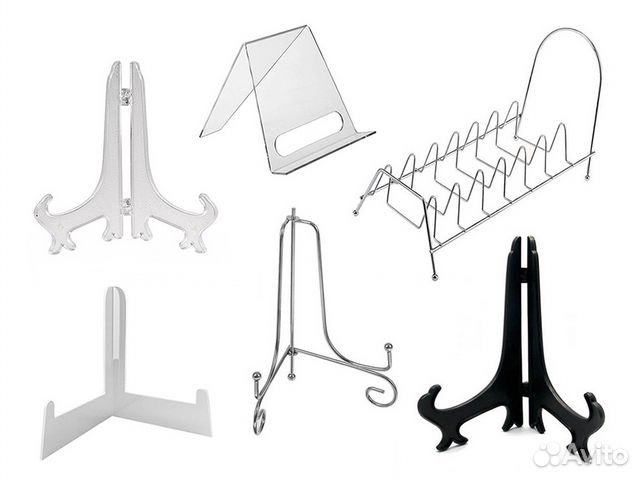 Avito